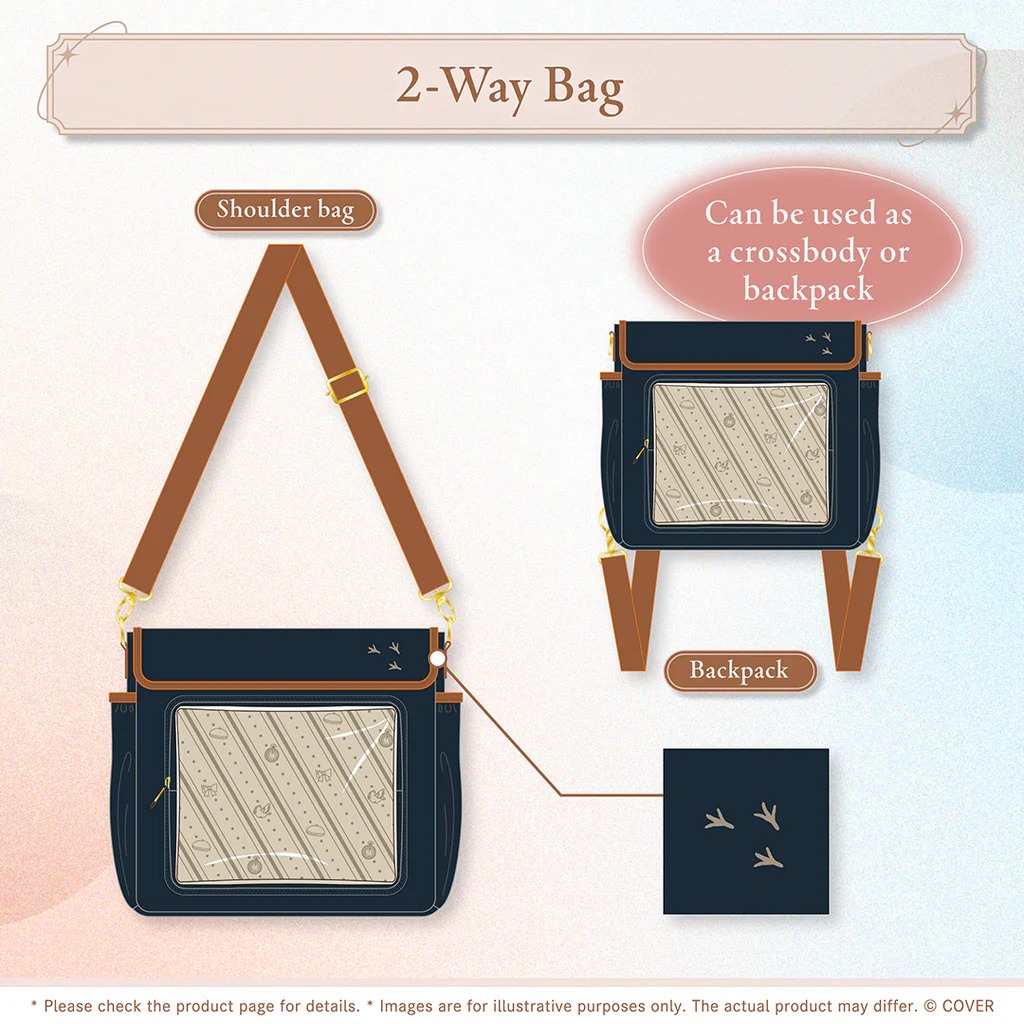 2-Way Bag

Shoulder bag

Can be used as a crossbody or backpack

Backpack

* Please check the product page for details. * Images are for illustrative purposes only. The actual product may differ. © COVER